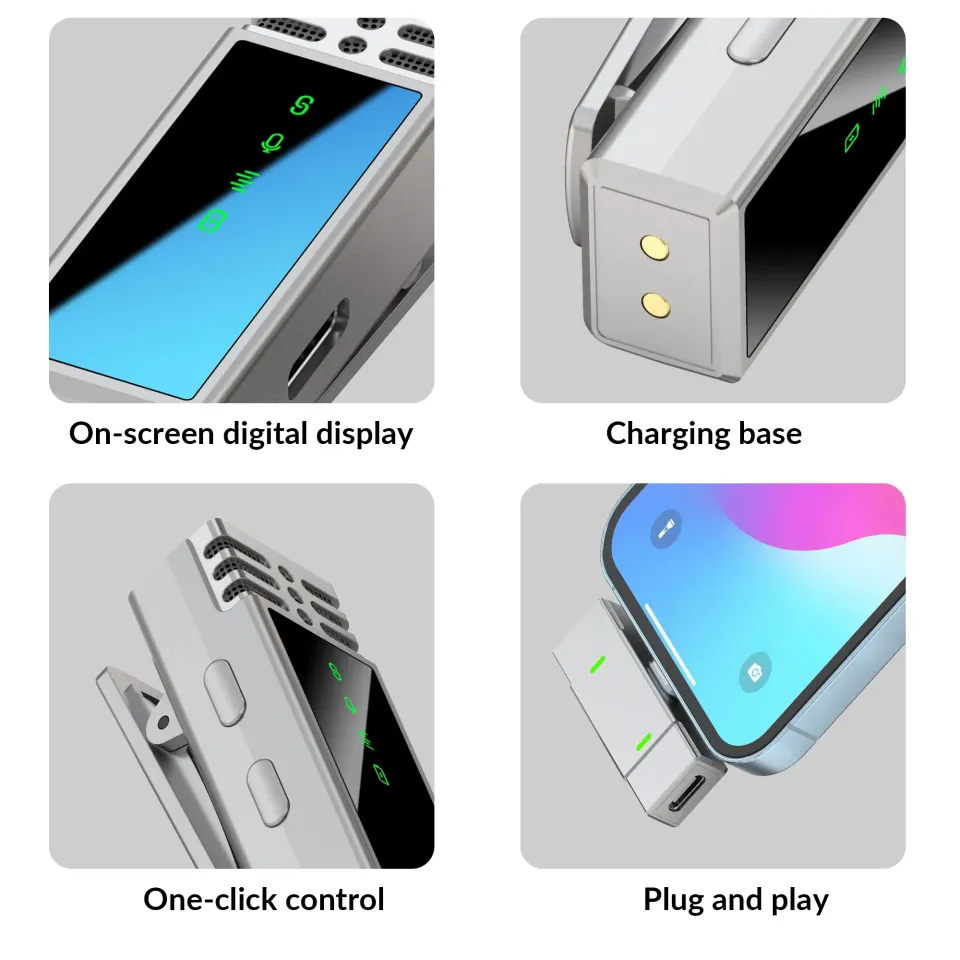 On-screen digital display

Charging base

One-click control

Plug and play